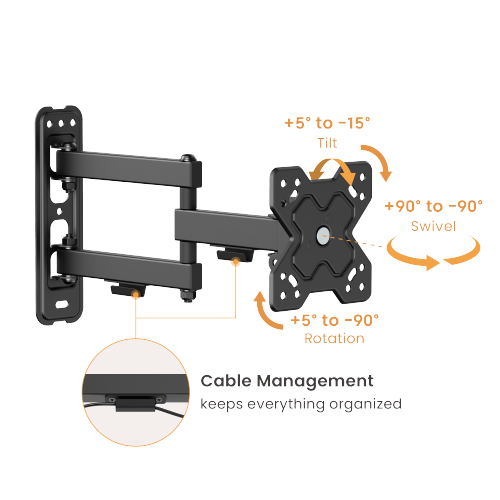 +5° to -15°
Tilt

+90° to -90°
Swivel

+5° to -90°
Rotation

Cable Management
keeps everything organized